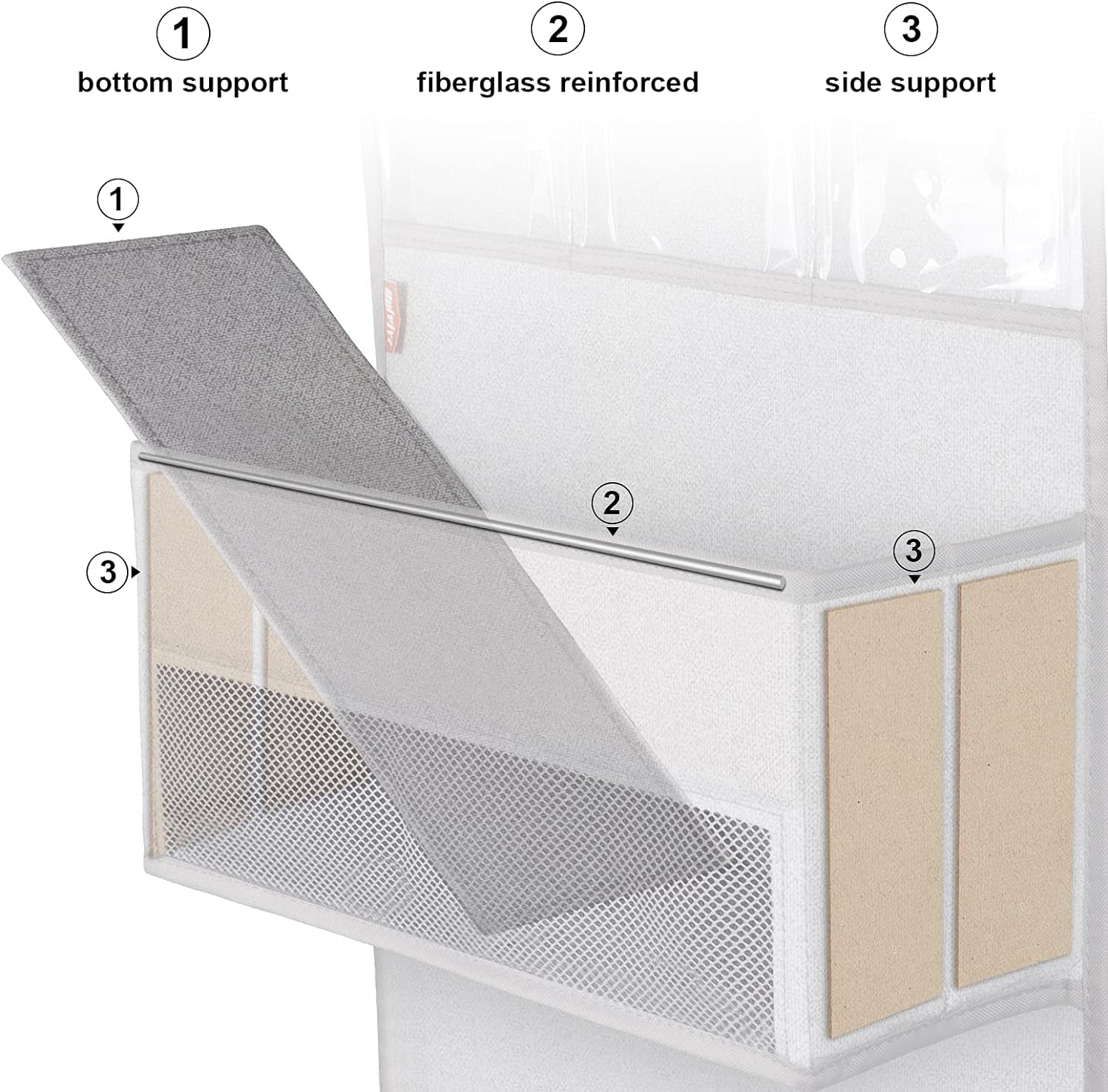 1
bottom support

2
fiberglass reinforced

3
side support

1

2

3

3