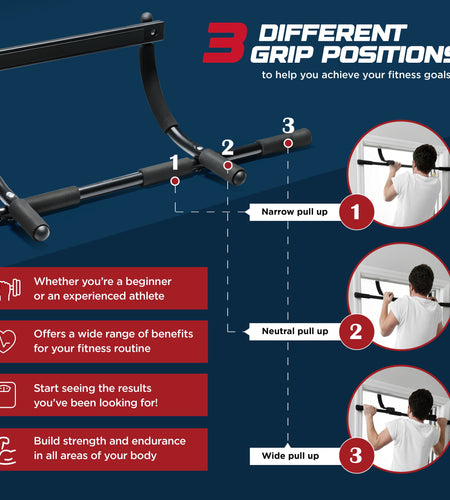 3 DIFFERENT GRIP POSITIONS
to help you achieve your fitness goals

1
2
3

Narrow pull up
1

Neutral pull up
2

Wide pull up
3

Whether you're a beginner or an experienced athlete

Offers a wide range of benefits for your fitness routine

Start seeing the results you've been looking for!

Build strength and endurance in all areas of your body